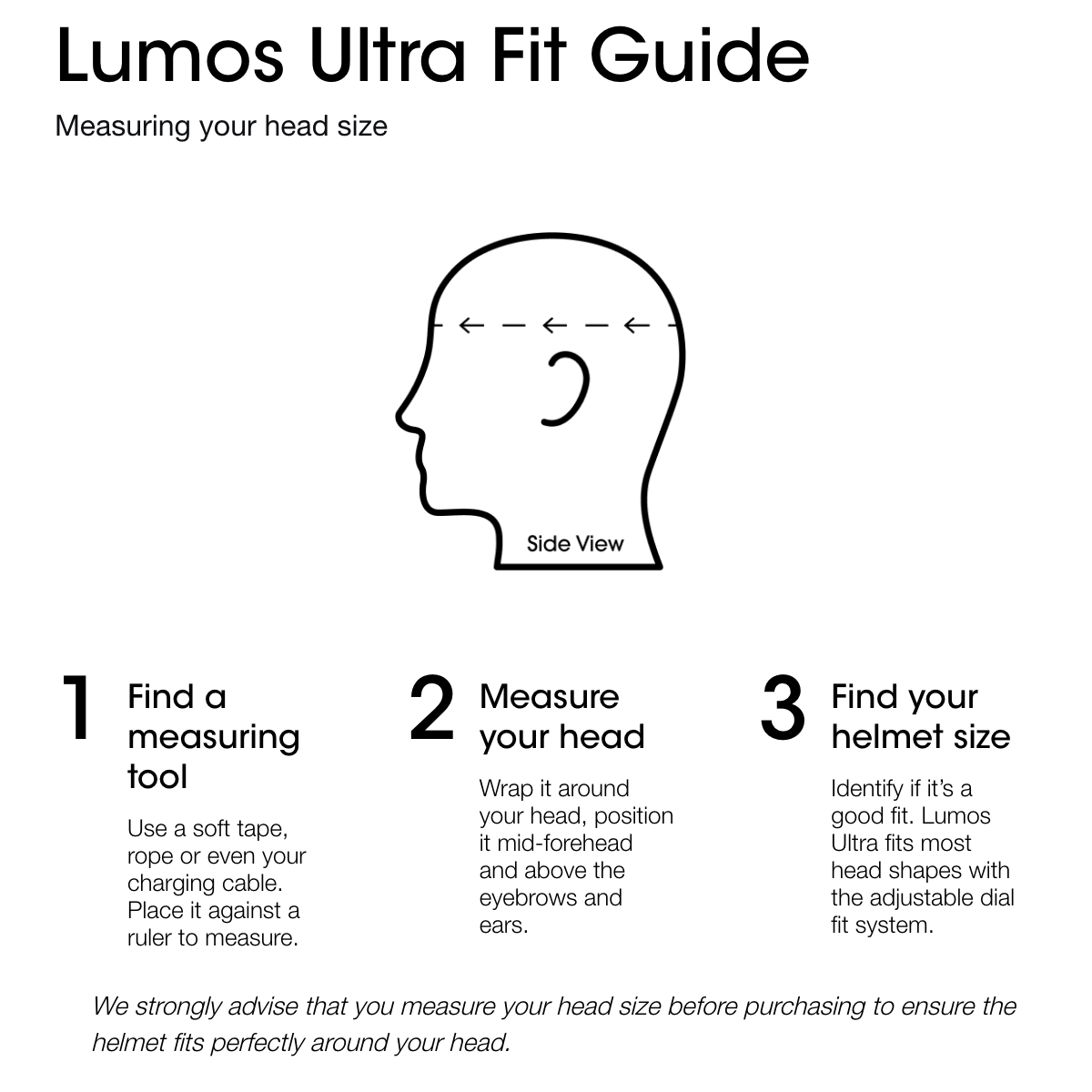 Lumos Ultra Fit Guide

Measuring your head size

Side View

1 Find a measuring tool

Use a soft tape, rope or even your charging cable. Place it against a ruler to measure.

2 Measure your head

Wrap it around your head, position it mid-forehead and above the eyebrows and ears.

3 Find your helmet size

Identify if it's a good fit. Lumos Ultra fits most head shapes with the adjustable dial fit system.

We strongly advise that you measure your head size before purchasing to ensure the helmet fits perfectly around your head.